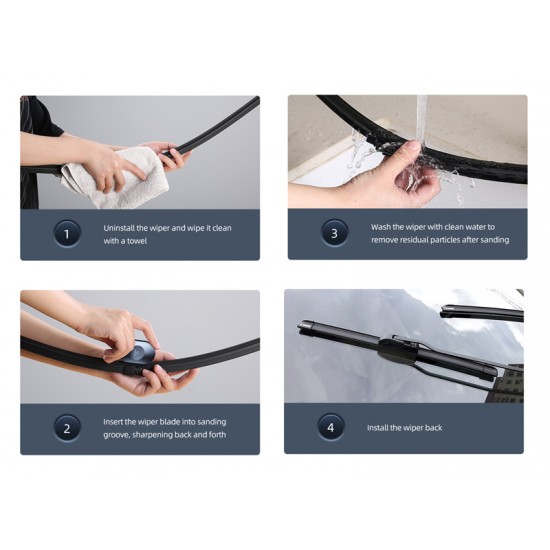 1
Uninstall the wiper and wipe it clean with a towel

3
Wash the wiper with clean water to remove residual particles after sanding

2
Insert the wiper blade into sanding groove, sharpening back and forth

4
Install the wiper back