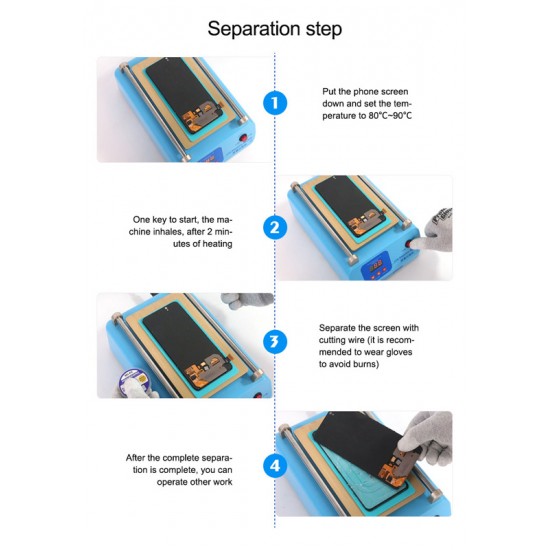 Separation step

1

Put the phone screen down and set the temperature to 80°C~90°C

2

One key to start, the machine inhales, after 2 minutes of heating

3

Separate the screen with cutting wire (it is recommended to wear gloves to avoid burns)

4

After the complete separation is complete, you can operate other work