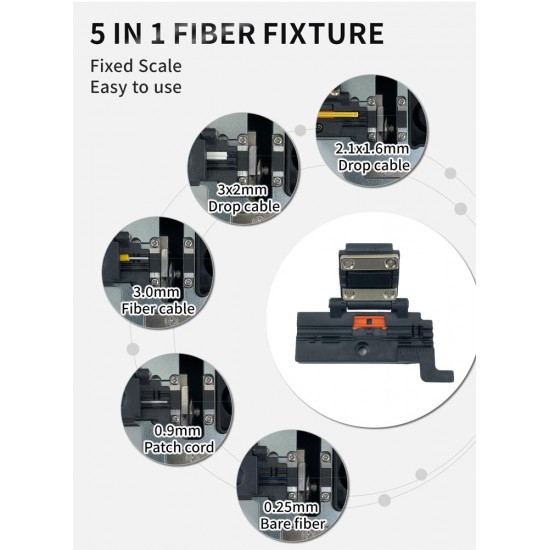 5 IN 1 FIBER FIXTURE

Fixed Scale
Easy to use

2.1x1.6mm
Drop cable

3x2mm
Drop cable

3.0mm
Fiber cable

0.9mm
Patch cord

0.25mm
Bare fiber