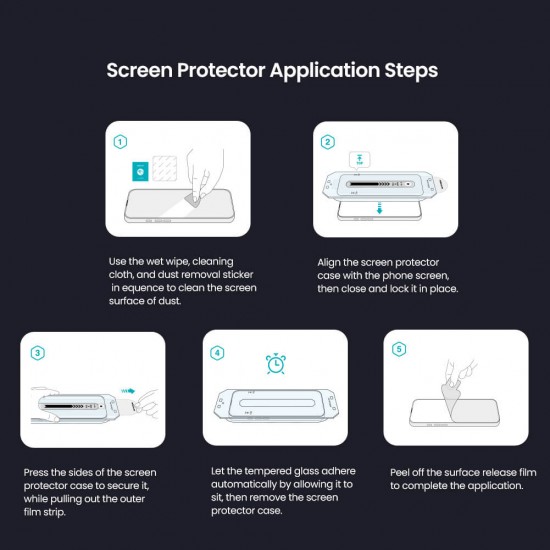 Screen Protector Application Steps

1

Use the wet wipe, cleaning cloth, and dust removal sticker in equence to clean the screen surface of dust.

2

TOP

Align the screen protector case with the phone screen, then close and lock it in place.

3

Press the sides of the screen protector case to secure it, while pulling out the outer film strip.

4

Let the tempered glass adhere automatically by allowing it to sit, then remove the screen protector case.

5

Peel off the surface release film to complete the application.